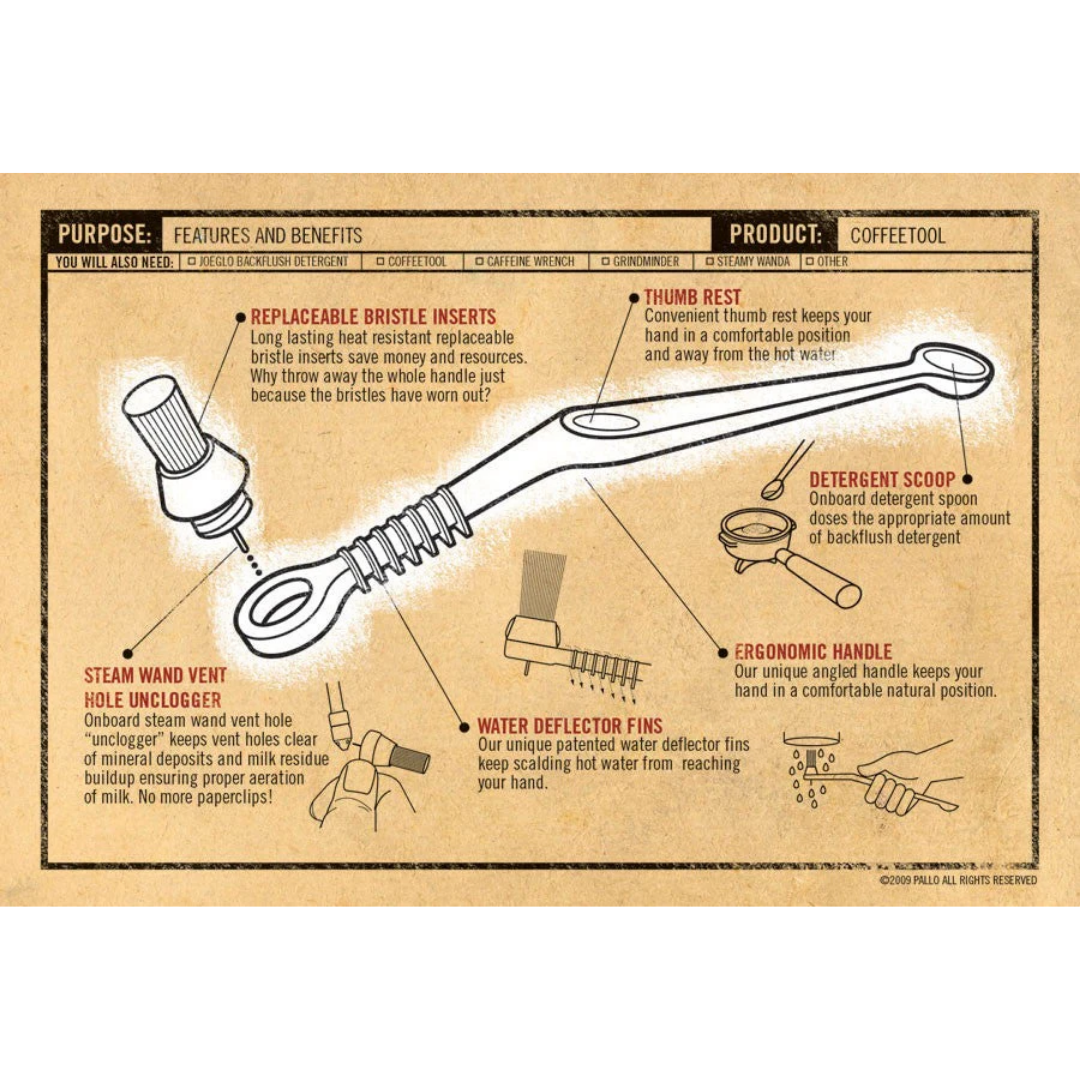 PURPOSE: FEATURES AND BENEFITS

PRODUCT: COFFEETOOL

YOU WILL ALSO NEED: ☐ JOEGLO BACKFLUSH DETERGENT ☐ COFFEETOOL ☐ CAFFEINE WRENCH ☐ GRINDMINDER ☐ STEAMY WANDA ☐ OTHER

REPLACEABLE BRISTLE INSERTS
Long lasting heat resistant replaceable bristle inserts save money and resources. Why throw away the whole handle just because the bristles have worn out?

THUMB REST
Convenient thumb rest keeps your hand in a comfortable position and away from the hot water.

DETERGENT SCOOP
Onboard detergent spoon doses the appropriate amount of backflush detergent

ERGONOMIC HANDLE
Our unique angled handle keeps your hand in a comfortable natural position.

STEAM WAND VENT HOLE UNCLOGGER
Onboard steam wand vent hole "unclogger" keeps vent holes clear of mineral deposits and milk residue buildup ensuring proper aeration of milk. No more paperclips!

WATER DEFLECTOR FINS
Our unique patented water deflector fins keep scalding hot water from reaching your hand.

©2009 PALLO ALL RIGHTS RESERVED