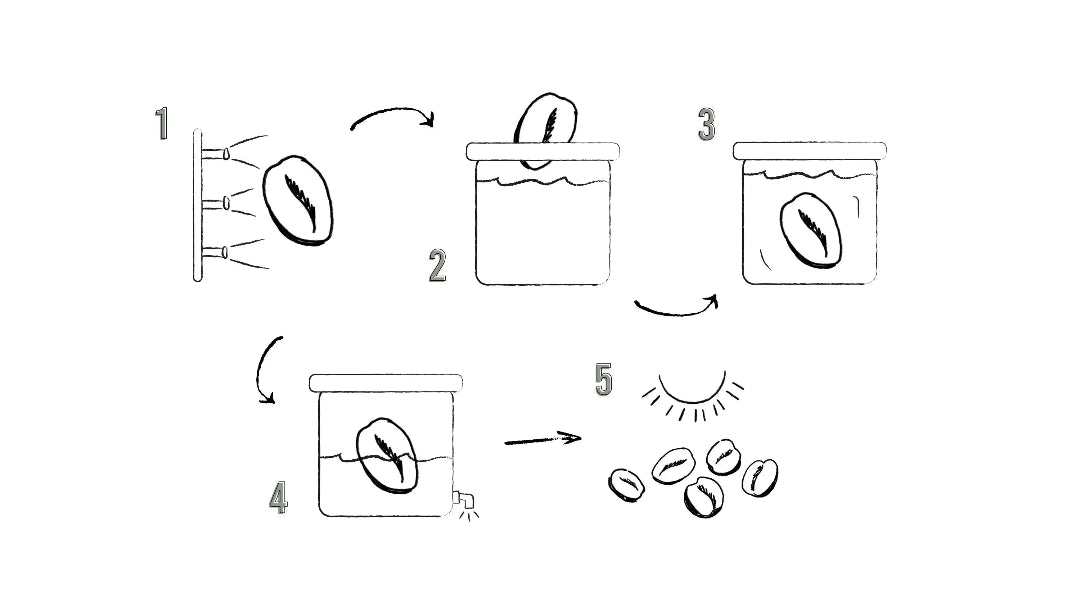 1

2

3

4

5