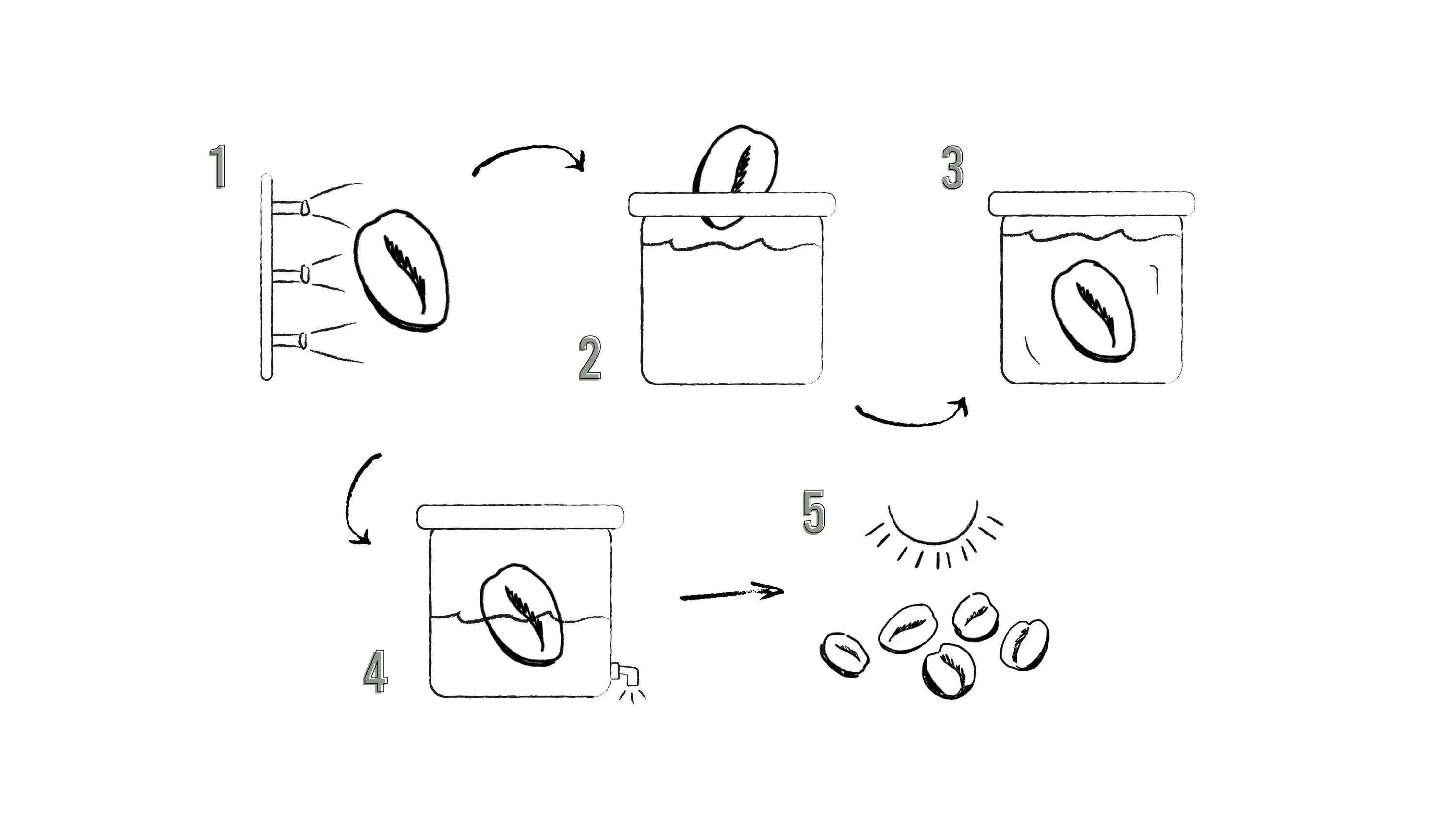 1

2

3

4

5